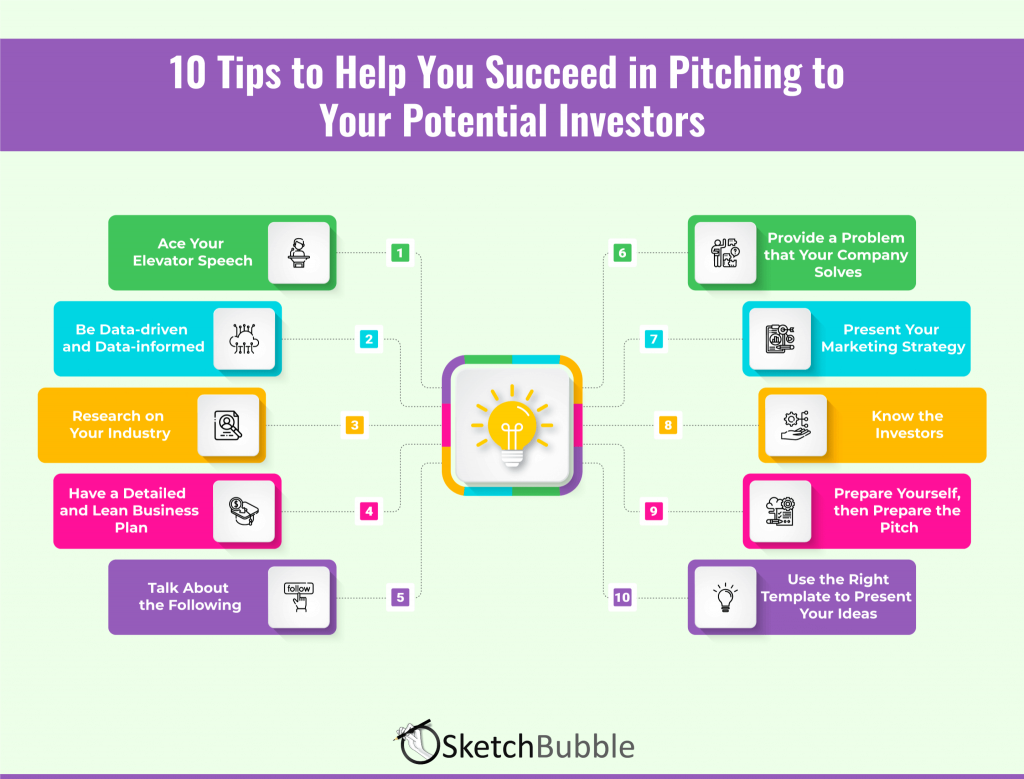 10 Tips to Help You Succeed in Pitching to Your Potential Investors

Ace Your Elevator Speech

1

Be Data-driven and Data-informed

2

Research on Your Industry

3

Have a Detailed and Lean Business Plan

4

Talk About the Following

follow

5

6

Provide a Problem that Your Company Solves

7

Present Your Marketing Strategy

8

Know the Investors

9

Prepare Yourself, then Prepare the Pitch

10

Use the Right Template to Present Your Ideas

SketchBubble