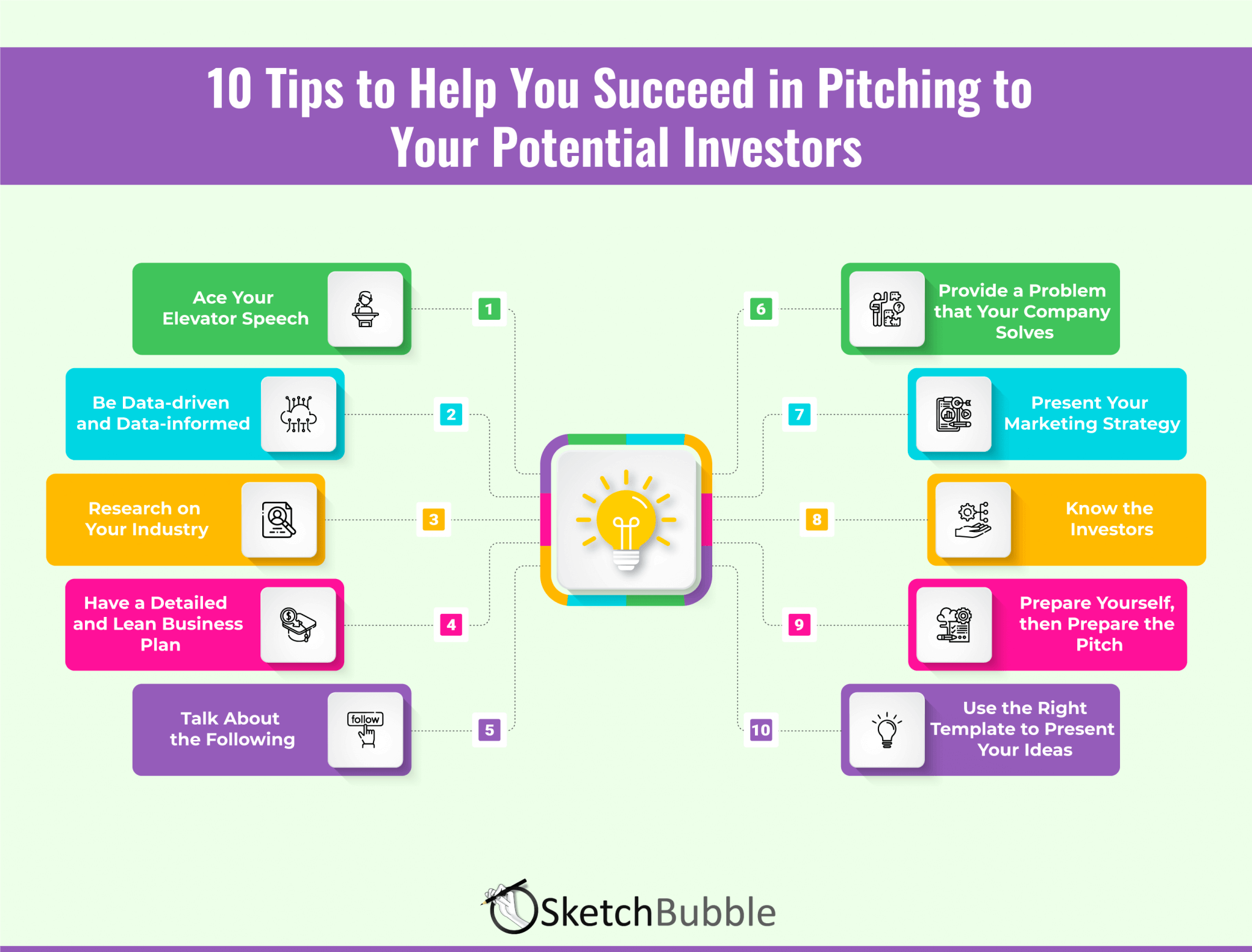 10 Tips to Help You Succeed in Pitching to Your Potential Investors

Ace Your Elevator Speech

1

Be Data-driven and Data-informed

2

Research on Your Industry

3

Have a Detailed and Lean Business Plan

4

Talk About the Following

follow

5

6

Provide a Problem that Your Company Solves

7

Present Your Marketing Strategy

8

Know the Investors

9

Prepare Yourself, then Prepare the Pitch

10

Use the Right Template to Present Your Ideas

SketchBubble