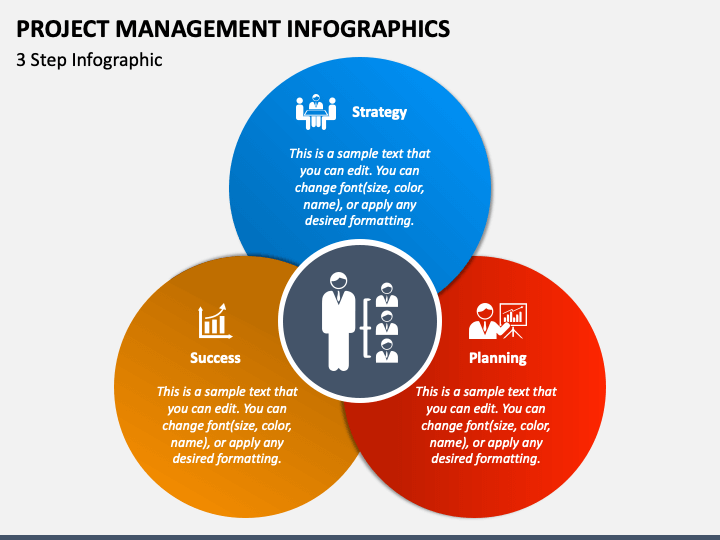 PROJECT MANAGEMENT INFOGRAPHICS

3 Step Infographic

Strategy

This is a sample text that you can edit. You can change font(size, color, name), or apply any desired formatting.

Success

This is a sample text that you can edit. You can change font(size, color, name), or apply any desired formatting.

Planning

This is a sample text that you can edit. You can change font(size, color, name), or apply any desired formatting.