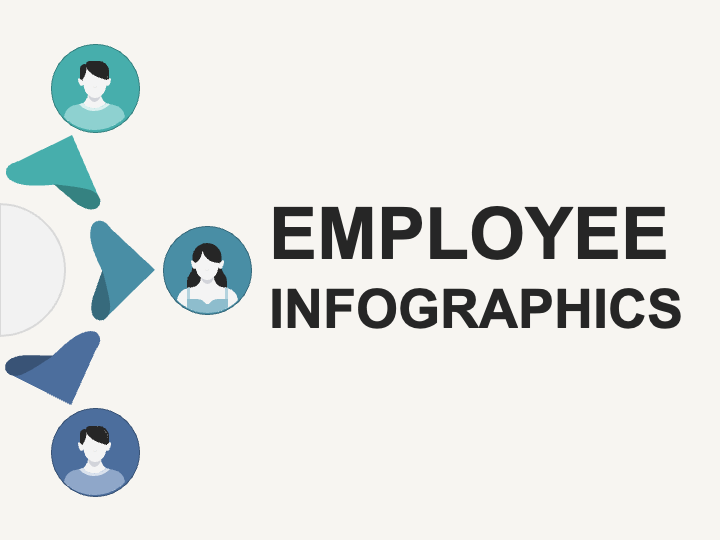 EMPLOYEE
INFOGRAPHICS