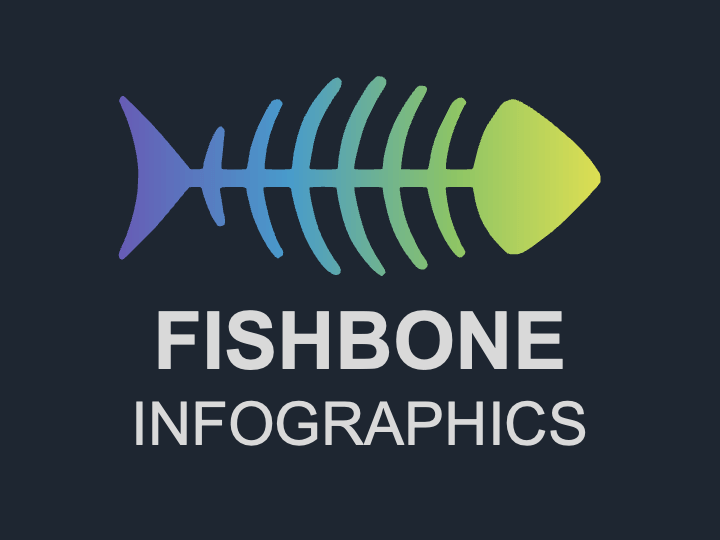 FISHBONE
INFOGRAPHICS